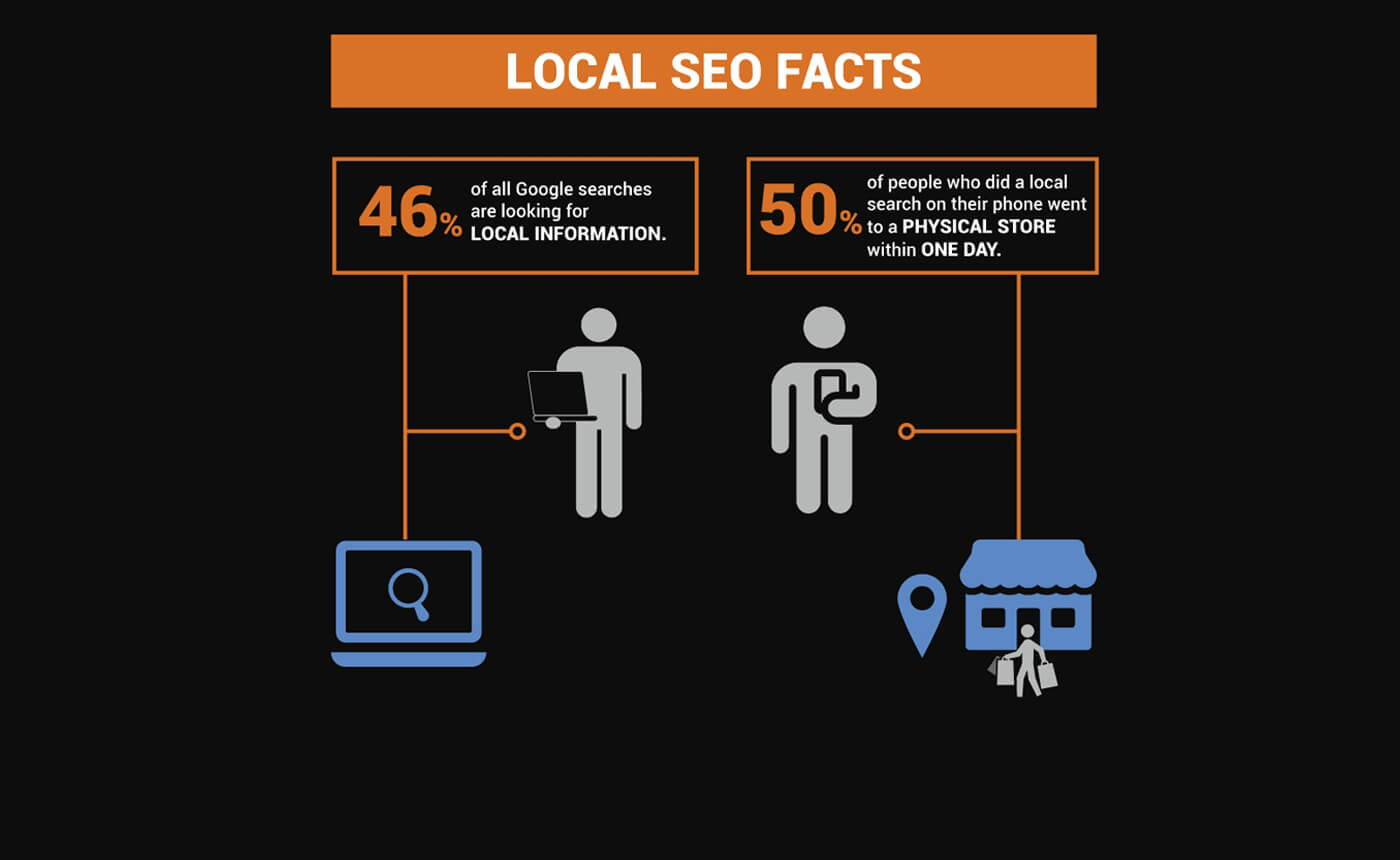 LOCAL SEO FACTS

46% of all Google searches are looking for LOCAL INFORMATION.

50% of people who did a local search on their phone went to a PHYSICAL STORE within ONE DAY.